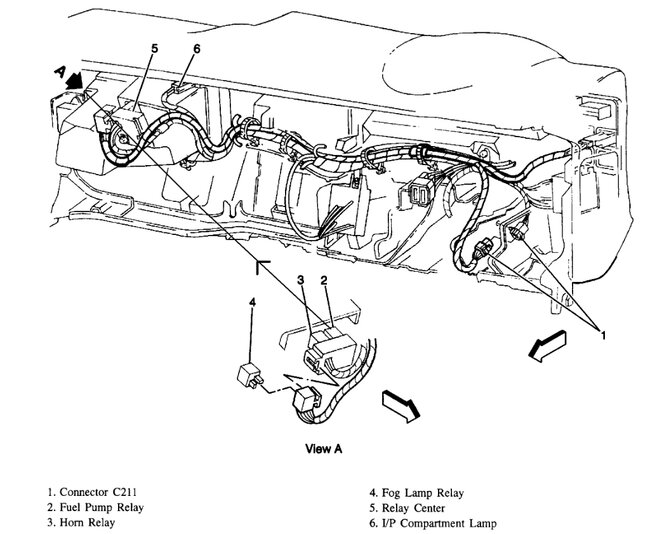 A
5
6
3
2
4
1

View A

1. Connector C211
2. Fuel Pump Relay
3. Horn Relay

4. Fog Lamp Relay
5. Relay Center
6. I/P Compartment Lamp