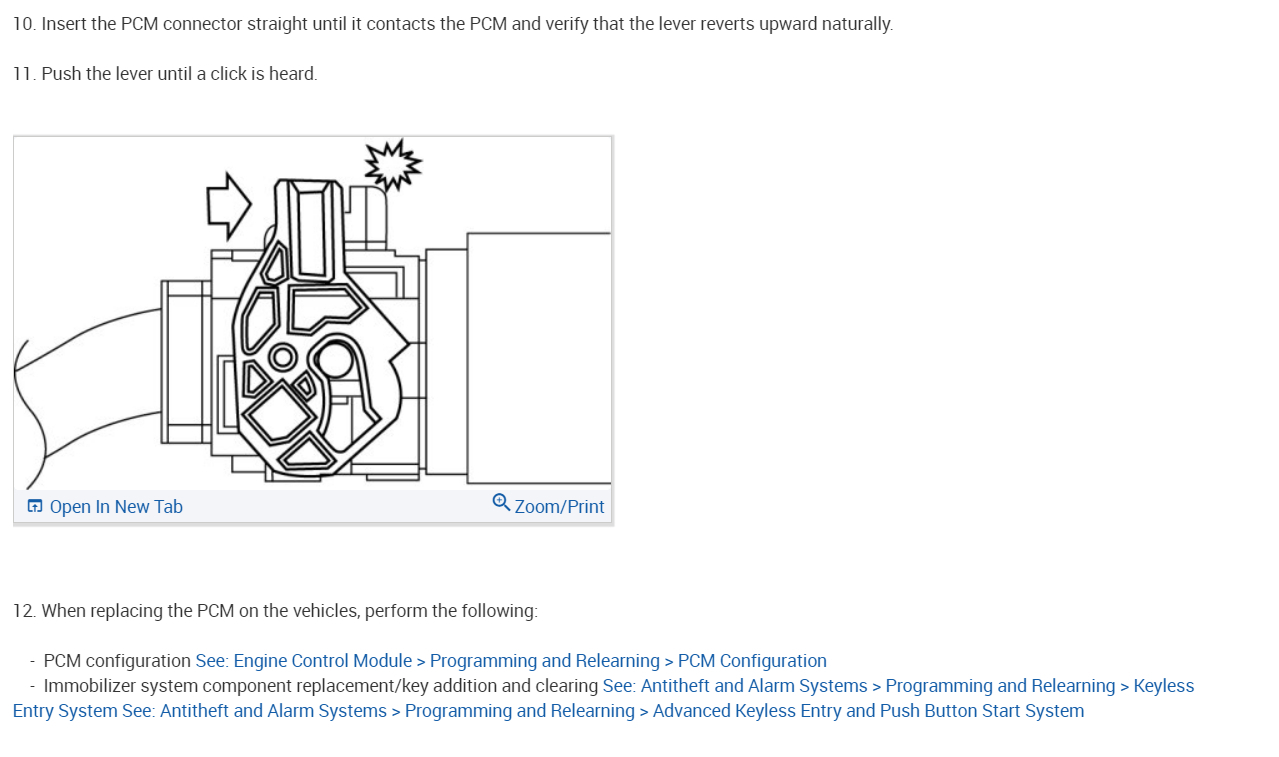 10. Insert the PCM connector straight until it contacts the PCM and verify that the lever reverts upward naturally.

11. Push the lever until a click is heard.

Open In New Tab

Zoom/Print

12. When replacing the PCM on the vehicles, perform the following:

- PCM configuration See: Engine Control Module > Programming and Relearning > PCM Configuration
- Immobilizer system component replacement/key addition and clearing See: Antitheft and Alarm Systems > Programming and Relearning > Keyless Entry System See: Antitheft and Alarm Systems > Programming and Relearning > Advanced Keyless Entry and Push Button Start System