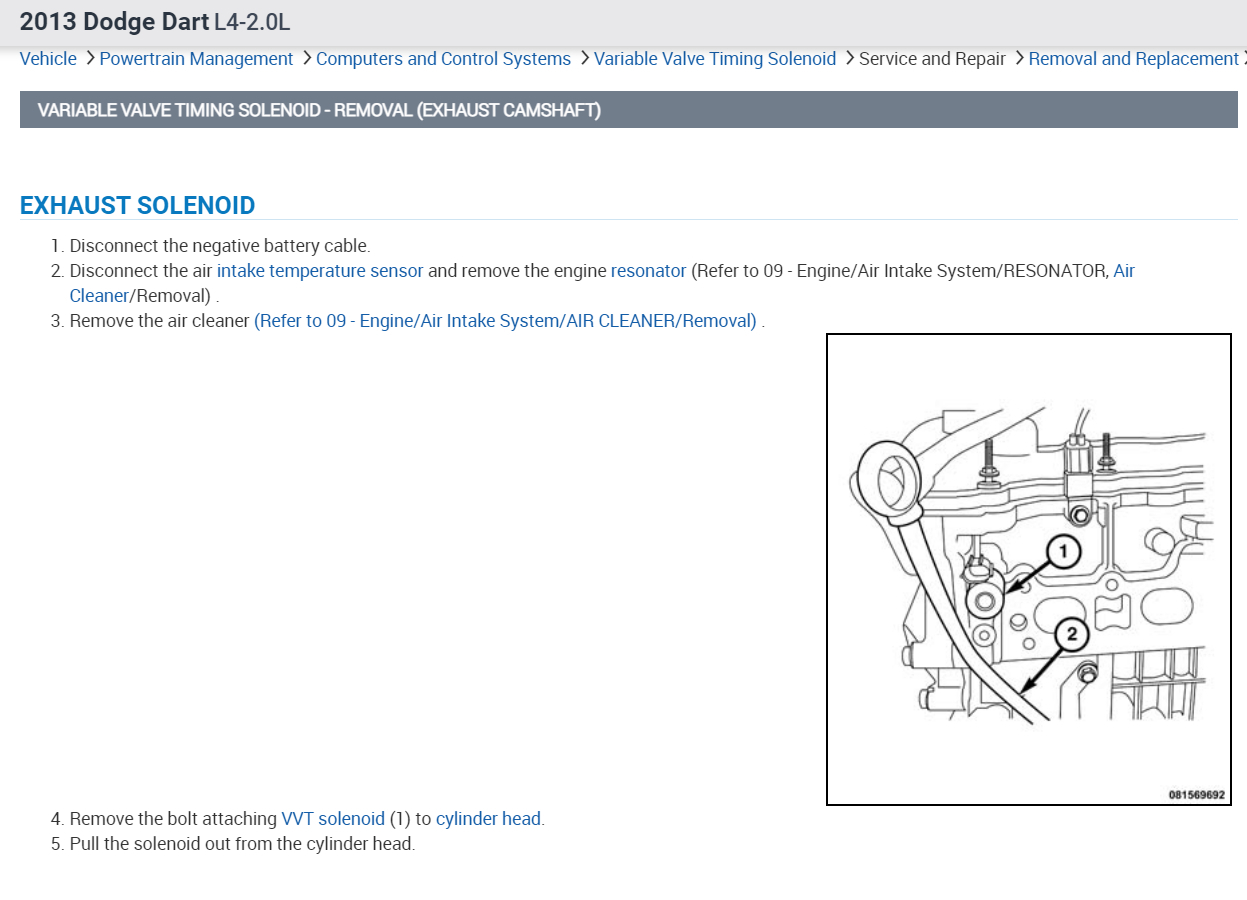 2013 Dodge Dart L4-2.0L

Vehicle > Powertrain Management > Computers and Control Systems > Variable Valve Timing Solenoid > Service and Repair > Removal and Replacement >

VARIABLE VALVE TIMING SOLENOID - REMOVAL (EXHAUST CAMSHAFT)

EXHAUST SOLENOID

1. Disconnect the negative battery cable.
2. Disconnect the air intake temperature sensor and remove the engine resonator (Refer to 09 - Engine/Air Intake System/RESONATOR, Air Cleaner/Removal) .
3. Remove the air cleaner (Refer to 09 - Engine/Air Intake System/AIR CLEANER/Removal) .

1
2
081569692

4. Remove the bolt attaching VVT solenoid (1) to cylinder head.
5. Pull the solenoid out from the cylinder head.