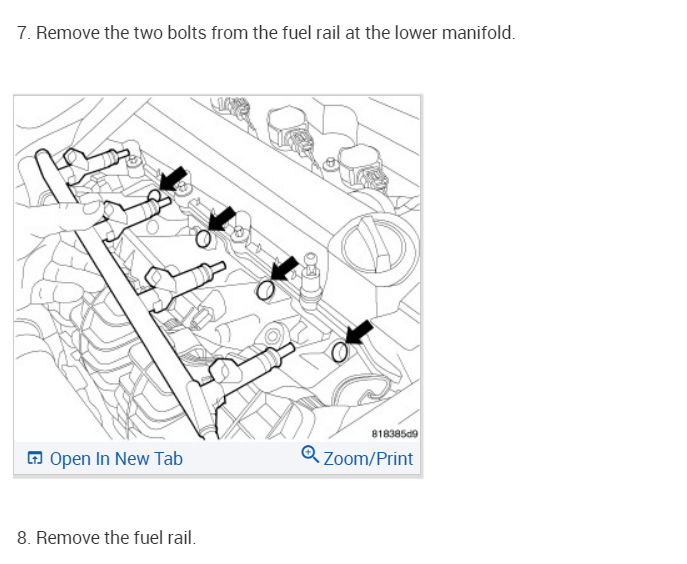 7. Remove the two bolts from the fuel rail at the lower manifold.

818385d9

Open In New Tab

Zoom/Print

8. Remove the fuel rail.