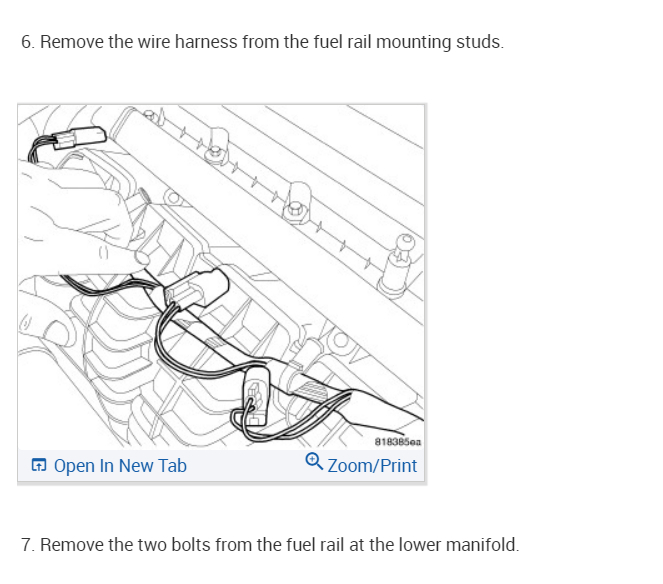 6. Remove the wire harness from the fuel rail mounting studs.

818385ea

Open In New Tab

Zoom/Print

7. Remove the two bolts from the fuel rail at the lower manifold.