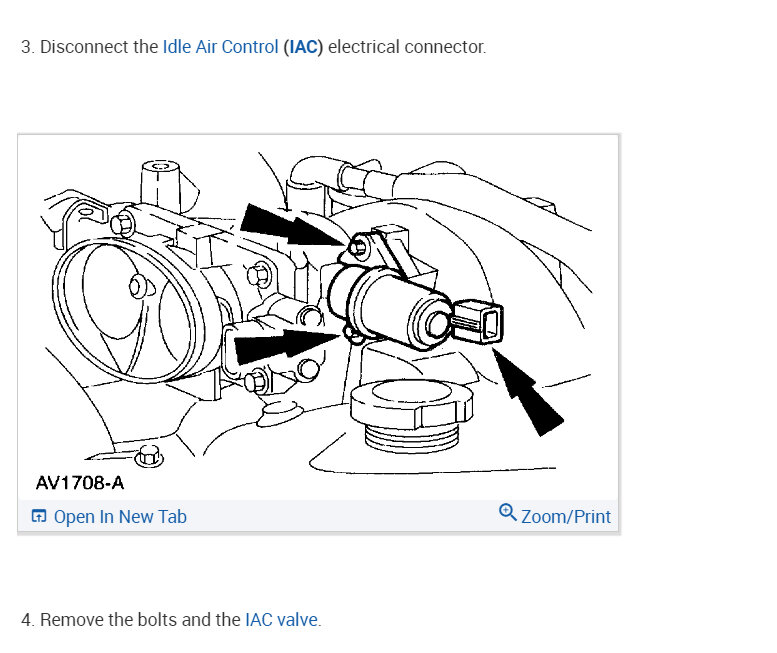 3. Disconnect the Idle Air Control (IAC) electrical connector.

AV1708-A

Open In New Tab

Zoom/Print

4. Remove the bolts and the IAC valve.