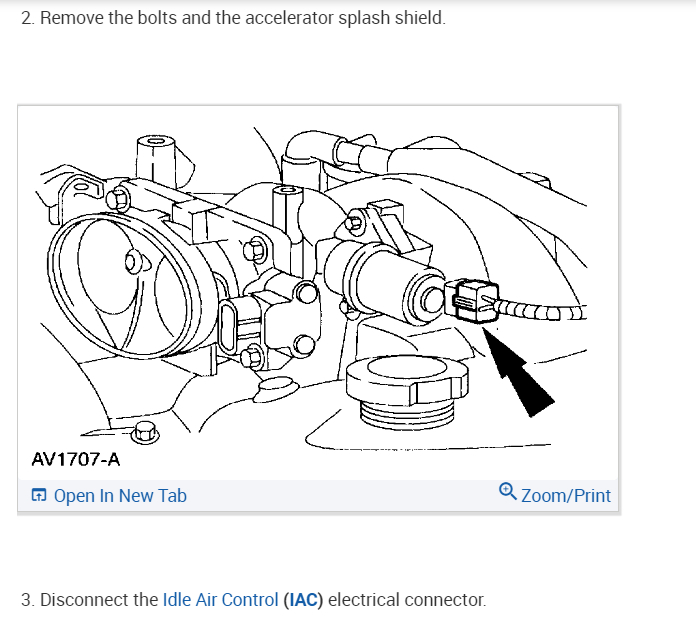 2. Remove the bolts and the accelerator splash shield.

AV1707-A

Open In New Tab

Zoom/Print

3. Disconnect the Idle Air Control (IAC) electrical connector.