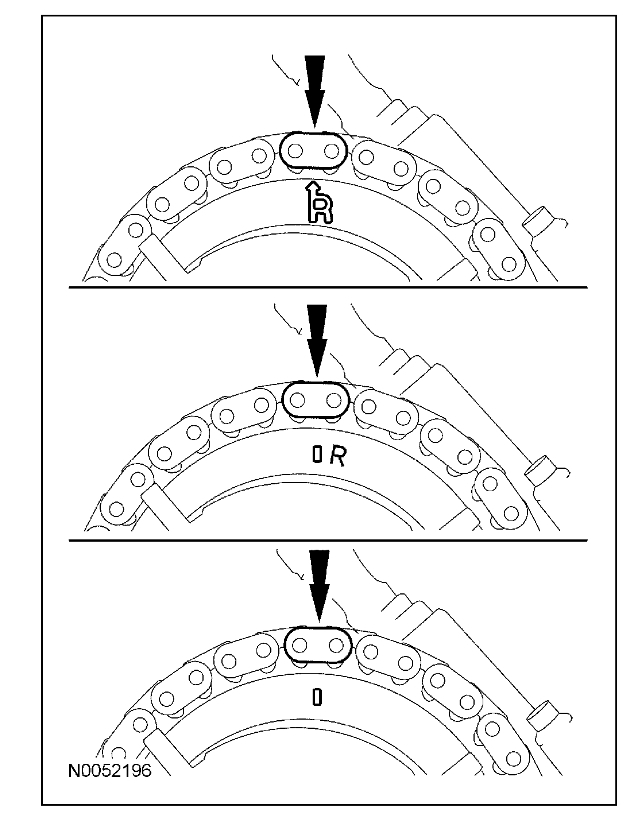 R

0 R

0

N0052196