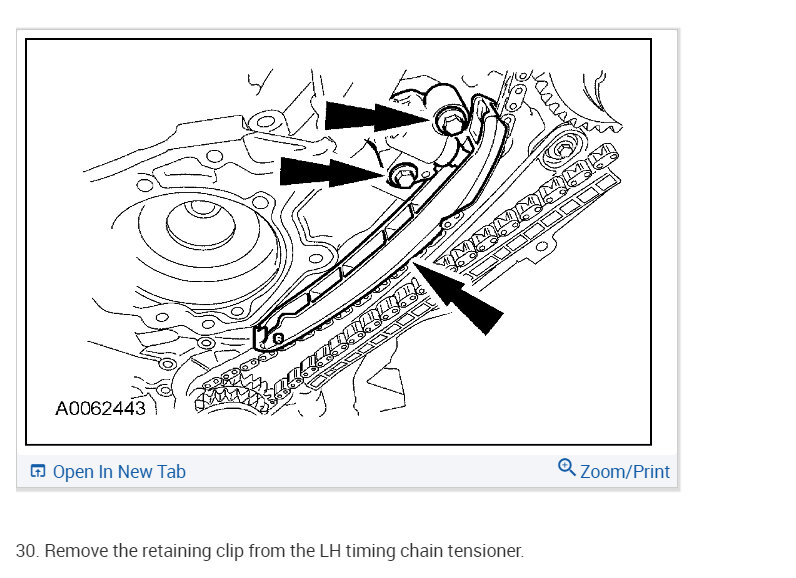 A0062443

Open In New Tab

Zoom/Print

30. Remove the retaining clip from the LH timing chain tensioner.