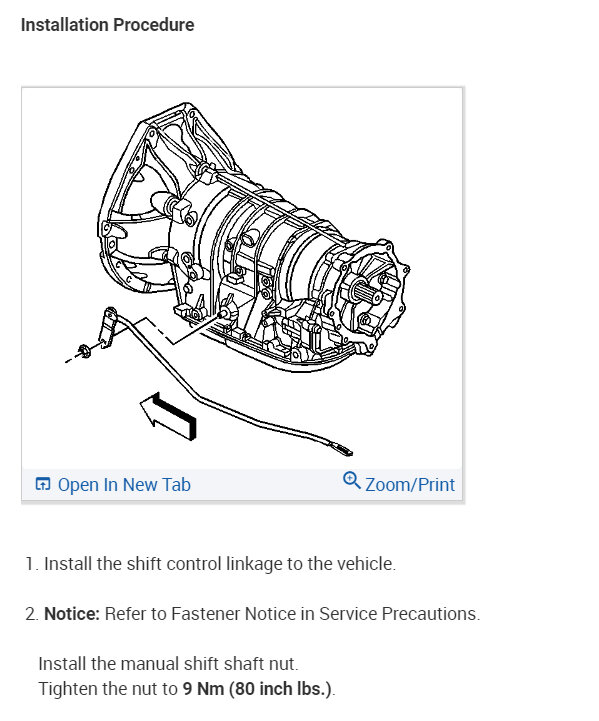 Installation Procedure

Open In New Tab

Zoom/Print

1. Install the shift control linkage to the vehicle.

2. Notice: Refer to Fastener Notice in Service Precautions.

Install the manual shift shaft nut.
Tighten the nut to 9 Nm (80 inch lbs.).