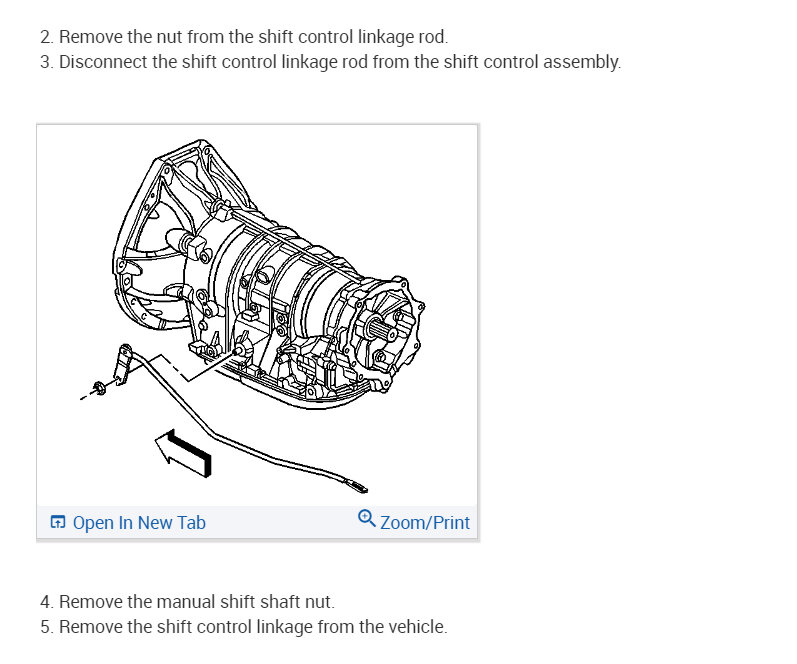 2. Remove the nut from the shift control linkage rod.
3. Disconnect the shift control linkage rod from the shift control assembly.

Open In New Tab
Zoom/Print

4. Remove the manual shift shaft nut.
5. Remove the shift control linkage from the vehicle.