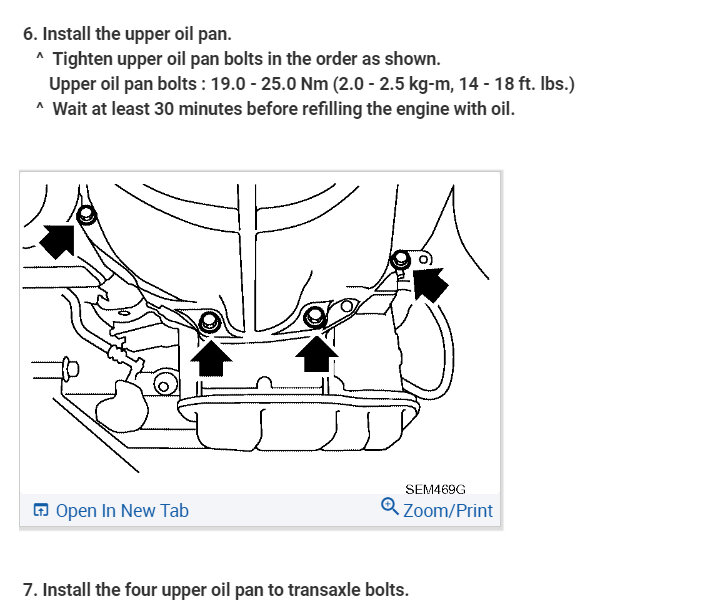 6. Install the upper oil pan.

^ Tighten upper oil pan bolts in the order as shown.

Upper oil pan bolts : 19.0 - 25.0 Nm (2.0 - 2.5 kg-m, 14 - 18 ft. lbs.)

^ Wait at least 30 minutes before refilling the engine with oil.

SEM469G

Open In New Tab

Zoom/Print

7. Install the four upper oil pan to transaxle bolts.