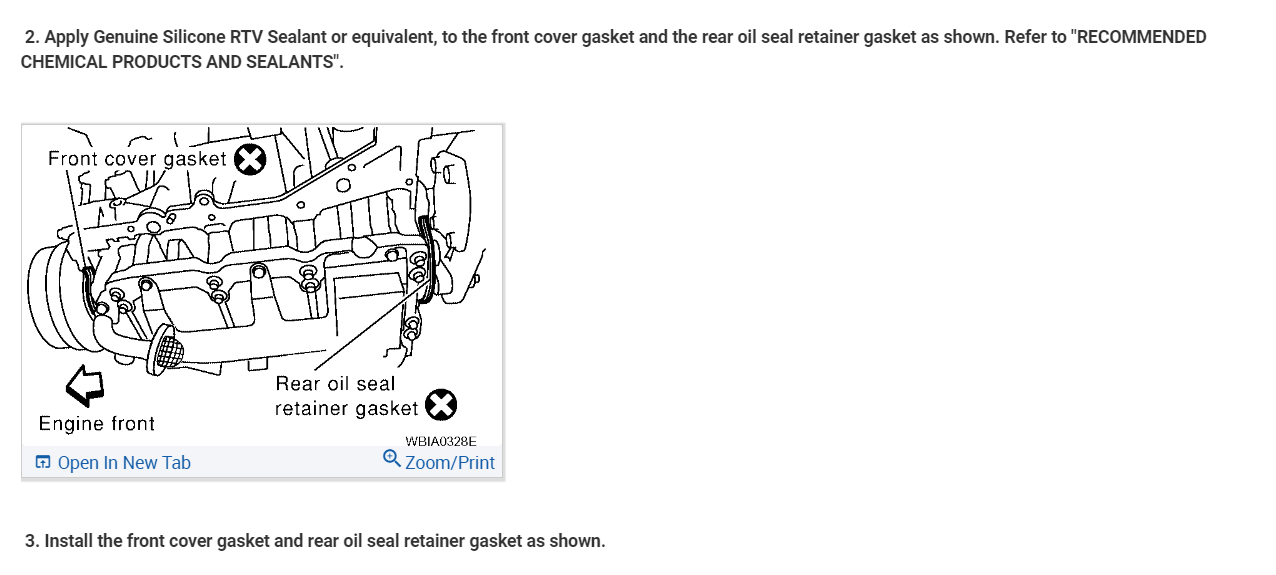 2. Apply Genuine Silicone RTV Sealant or equivalent, to the front cover gasket and the rear oil seal retainer gasket as shown. Refer to "RECOMMENDED CHEMICAL PRODUCTS AND SEALANTS".

Front cover gasket

Rear oil seal retainer gasket

Engine front

WBIA0328E

Open In New Tab

Zoom/Print

3. Install the front cover gasket and rear oil seal retainer gasket as shown.