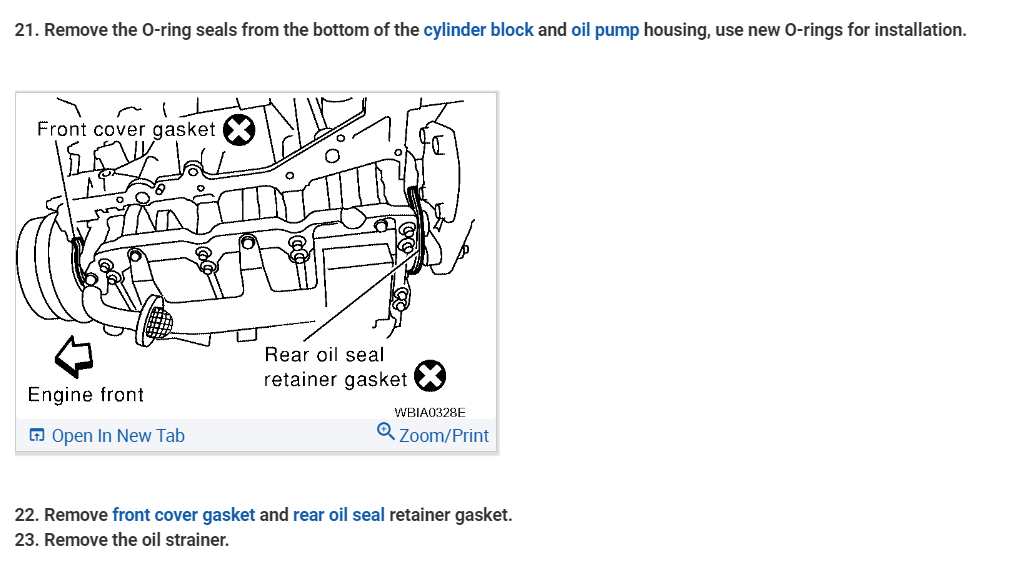 21. Remove the O-ring seals from the bottom of the cylinder block and oil pump housing, use new O-rings for installation.

Front cover gasket

Rear oil seal retainer gasket

Engine front

WBIA0328E

Open In New Tab

Zoom/Print

22. Remove front cover gasket and rear oil seal retainer gasket.
23. Remove the oil strainer.