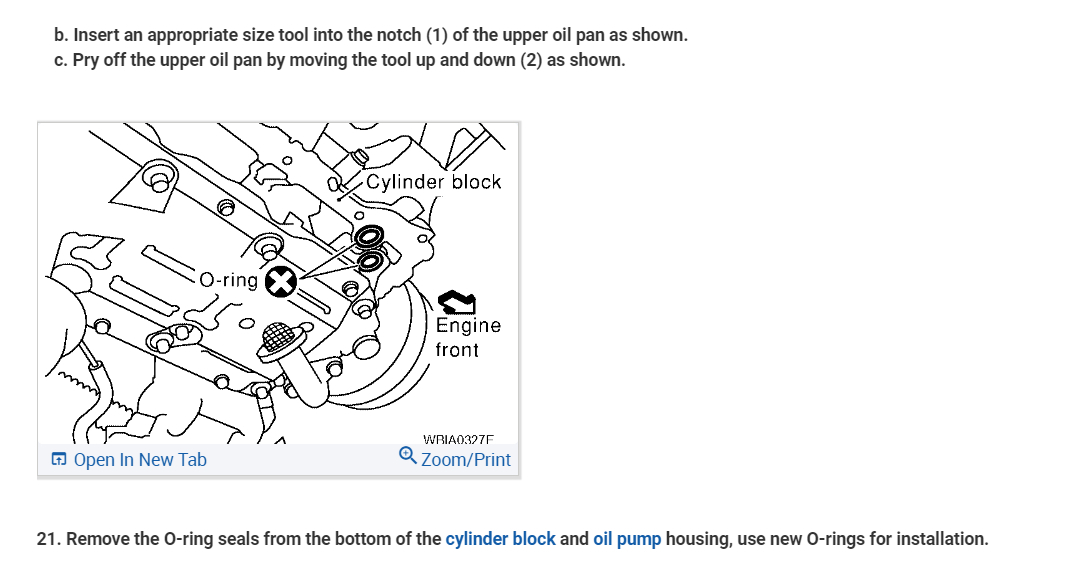 b. Insert an appropriate size tool into the notch (1) of the upper oil pan as shown.
c. Pry off the upper oil pan by moving the tool up and down (2) as shown.

Cylinder block
O-ring
Engine front
WBIA0327E

Open In New Tab
Zoom/Print

21. Remove the O-ring seals from the bottom of the cylinder block and oil pump housing, use new O-rings for installation.