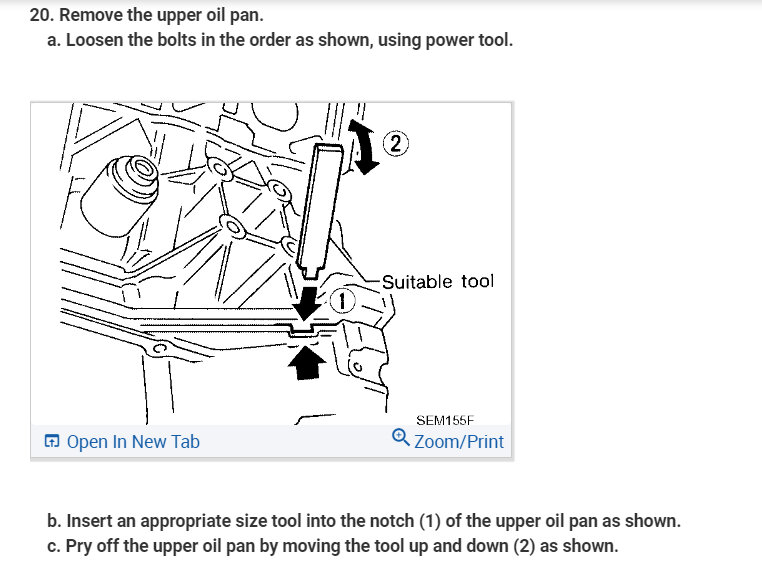 20. Remove the upper oil pan.
a. Loosen the bolts in the order as shown, using power tool.

2
Suitable tool
1
SEM155F

Open In New Tab
Zoom/Print

b. Insert an appropriate size tool into the notch (1) of the upper oil pan as shown.
c. Pry off the upper oil pan by moving the tool up and down (2) as shown.