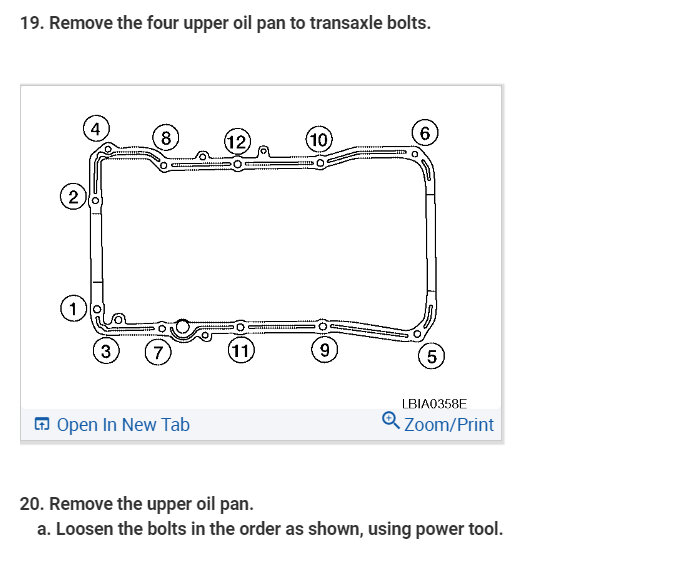 19. Remove the four upper oil pan to transaxle bolts.

4
8
12
10
6
2
1
3
7
11
9
5
LBIA0358E

Open In New Tab
Zoom/Print

20. Remove the upper oil pan.
a. Loosen the bolts in the order as shown, using power tool.