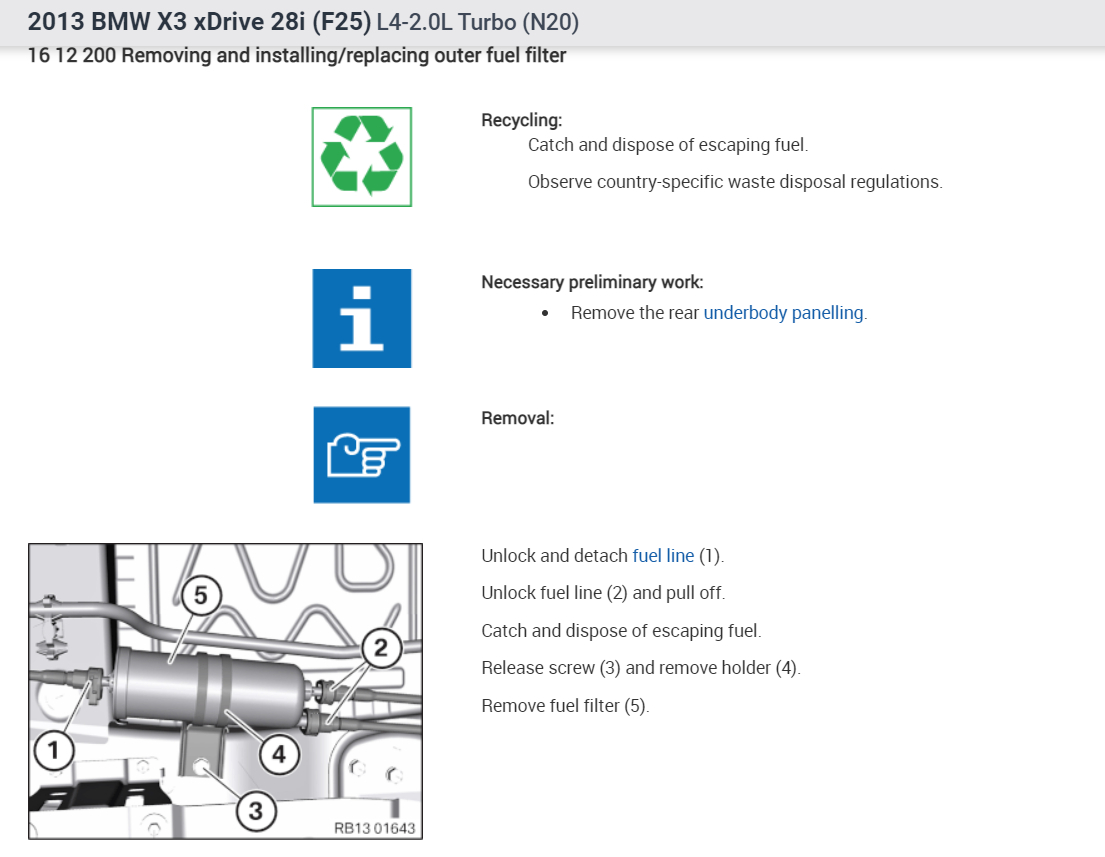 2013 BMW X3 xDrive 28i (F25) L4-2.0L Turbo (N20)
16 12 200 Removing and installing/replacing outer fuel filter

Recycling:
Catch and dispose of escaping fuel.

Observe country-specific waste disposal regulations.

Necessary preliminary work:
• Remove the rear underbody panelling.

Removal:

5
2
1
4
3
RB13 01643

Unlock and detach fuel line (1).

Unlock fuel line (2) and pull off.

Catch and dispose of escaping fuel.

Release screw (3) and remove holder (4).

Remove fuel filter (5).