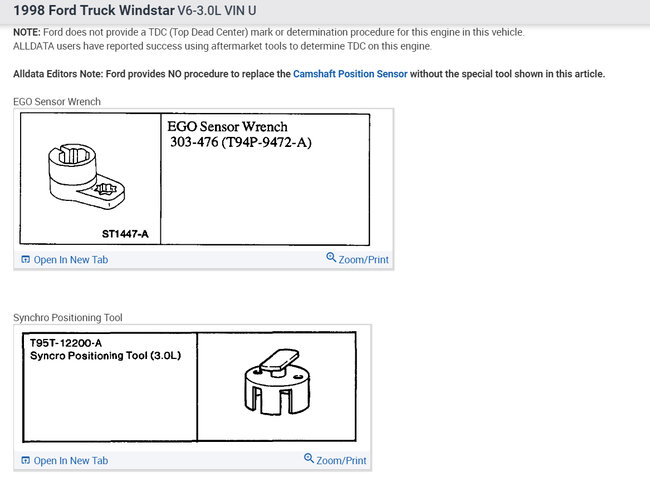 1998 Ford Truck Windstar V6-3.0L VIN U

NOTE: Ford does not provide a TDC (Top Dead Center) mark or determination procedure for this engine in this vehicle. ALLDATA users have reported success using aftermarket tools to determine TDC on this engine.

Alldata Editors Note: Ford provides NO procedure to replace the Camshaft Position Sensor without the special tool shown in this article.

EGO Sensor Wrench

ST1447-A

EGO Sensor Wrench
303-476 (T94P-9472-A)

Open In New Tab

Zoom/Print

Synchro Positioning Tool

T95T-12200-A
Syncro Positioning Tool (3.0L)

Open In New Tab

Zoom/Print