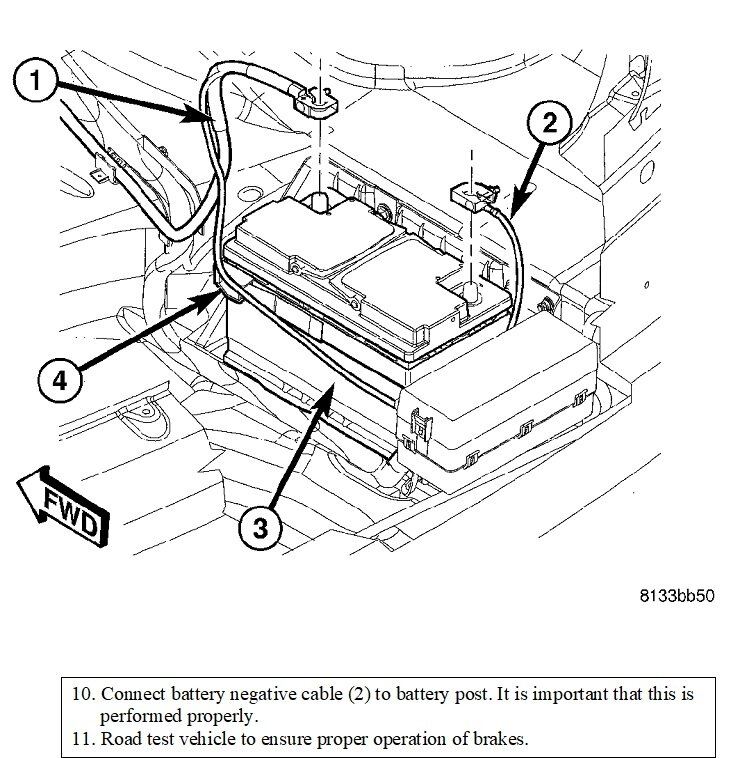 1

2

4

3

FWD

8133bb50

10. Connect battery negative cable (2) to battery post. It is important that this is performed properly.
11. Road test vehicle to ensure proper operation of brakes.