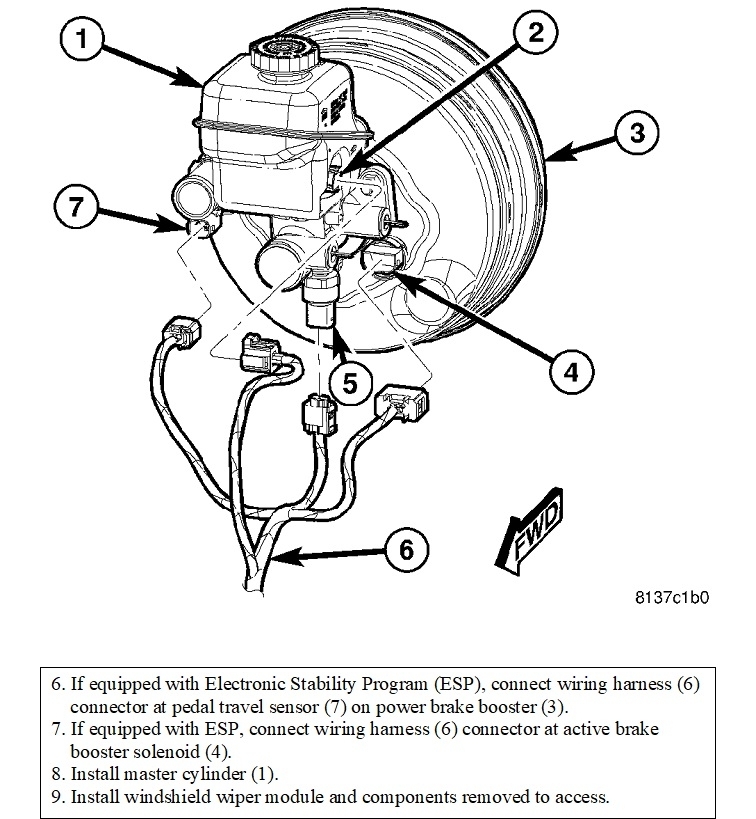 1

2

3

7

4

5

6

FWD

8137c1b0

6. If equipped with Electronic Stability Program (ESP), connect wiring harness (6) connector at pedal travel sensor (7) on power brake booster (3).
7. If equipped with ESP, connect wiring harness (6) connector at active brake booster solenoid (4).
8. Install master cylinder (1).
9. Install windshield wiper module and components removed to access.