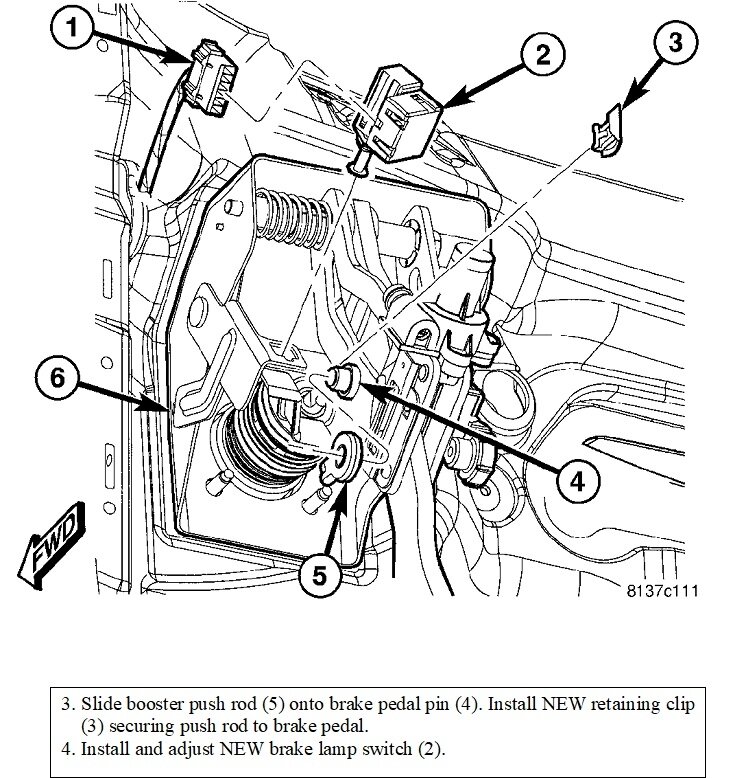 1
2
3
6
4
5
FWD
8137c111

3. Slide booster push rod (5) onto brake pedal pin (4). Install NEW retaining clip (3) securing push rod to brake pedal.
4. Install and adjust NEW brake lamp switch (2).