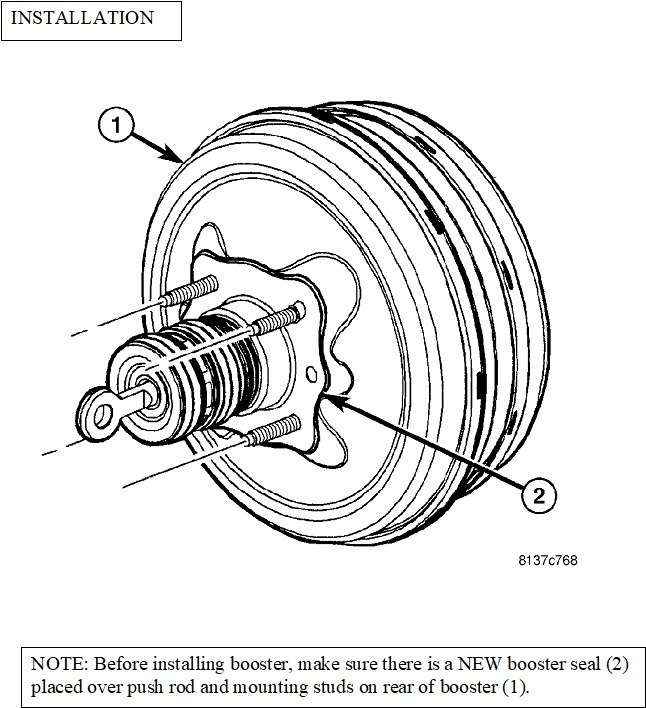 INSTALLATION

1

2

8137c768

NOTE: Before installing booster, make sure there is a NEW booster seal (2) placed over push rod and mounting studs on rear of booster (1).