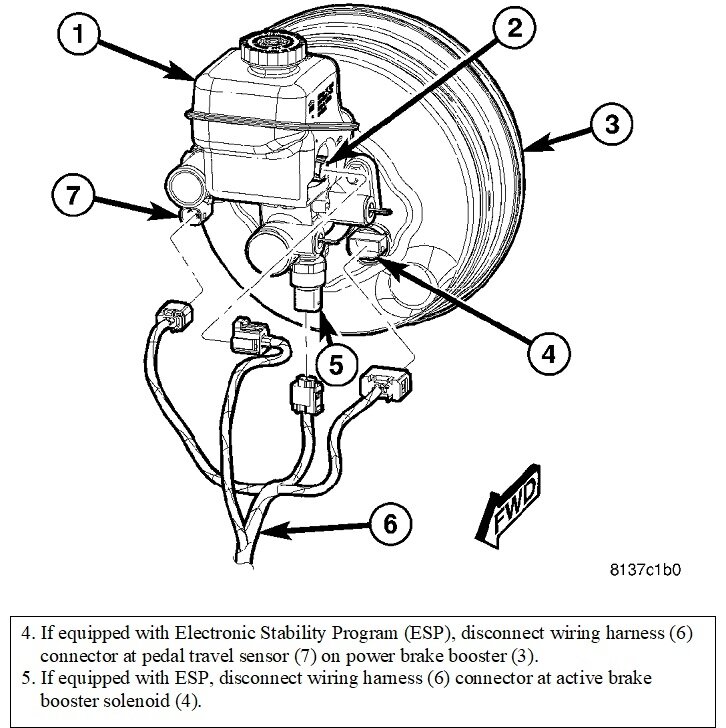 1

2

3

7

4

5

6

FWD

8137c1b0

4. If equipped with Electronic Stability Program (ESP), disconnect wiring harness (6) connector at pedal travel sensor (7) on power brake booster (3).

5. If equipped with ESP, disconnect wiring harness (6) connector at active brake booster solenoid (4).