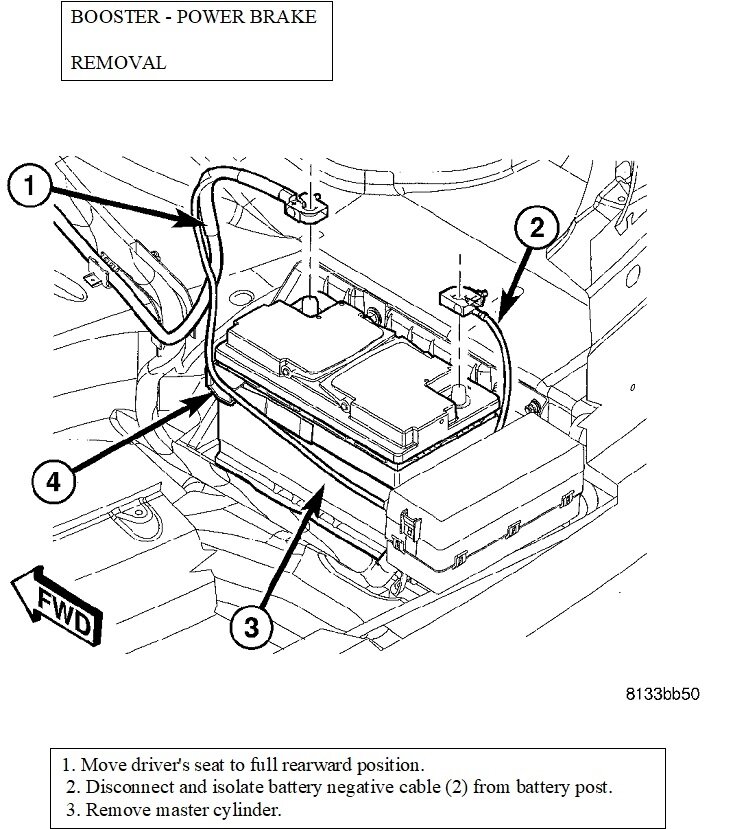 BOOSTER - POWER BRAKE

REMOVAL

1

2

4

3

FWD

8133bb50

1. Move driver's seat to full rearward position.
2. Disconnect and isolate battery negative cable (2) from battery post.
3. Remove master cylinder.