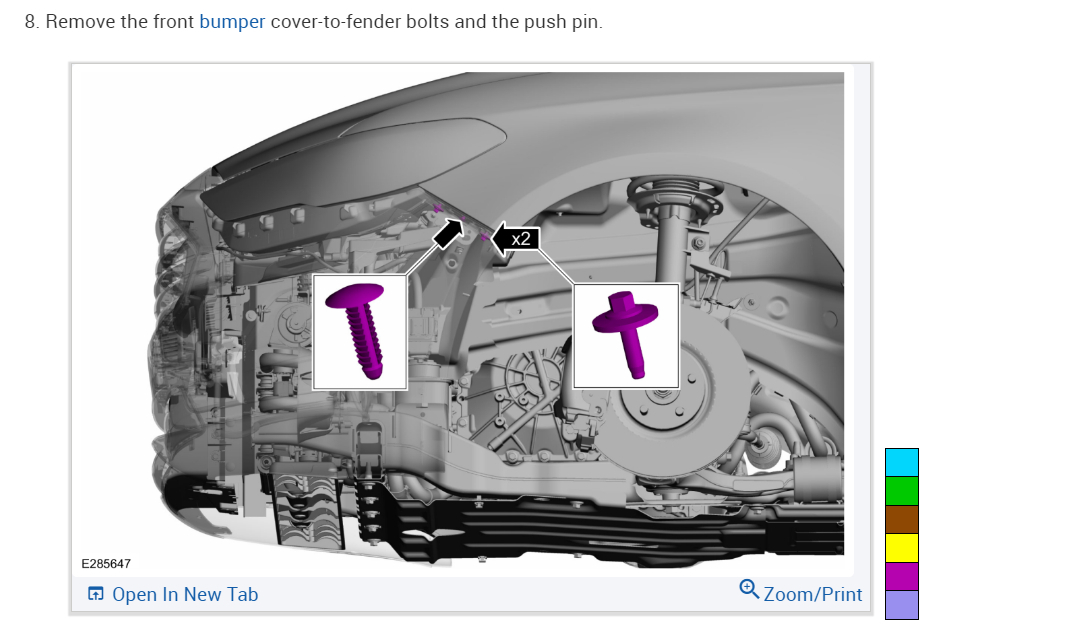 8. Remove the front bumper cover-to-fender bolts and the push pin.

x2

E285647

Open In New Tab

Zoom/Print