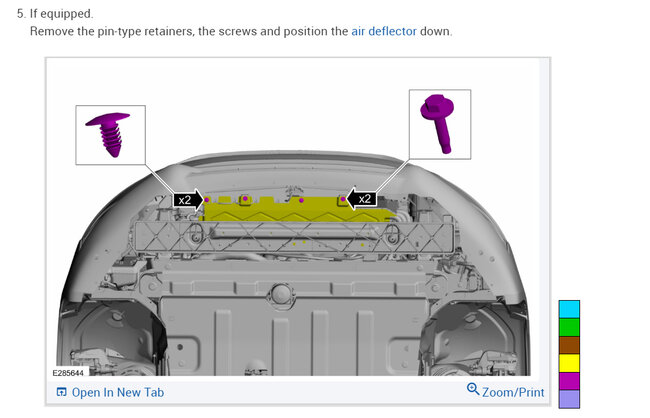 5. If equipped.
Remove the pin-type retainers, the screws and position the air deflector down.

x2
x2

E285644

Open In New Tab
Zoom/Print