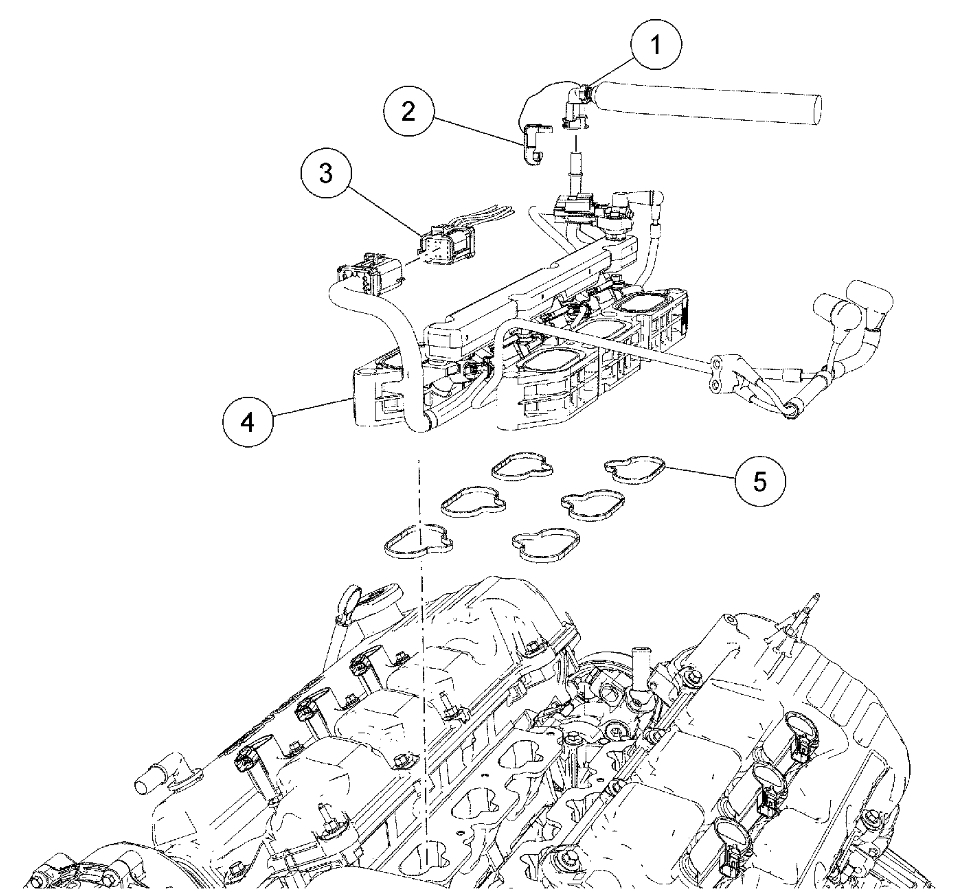 1
2
3
4
5