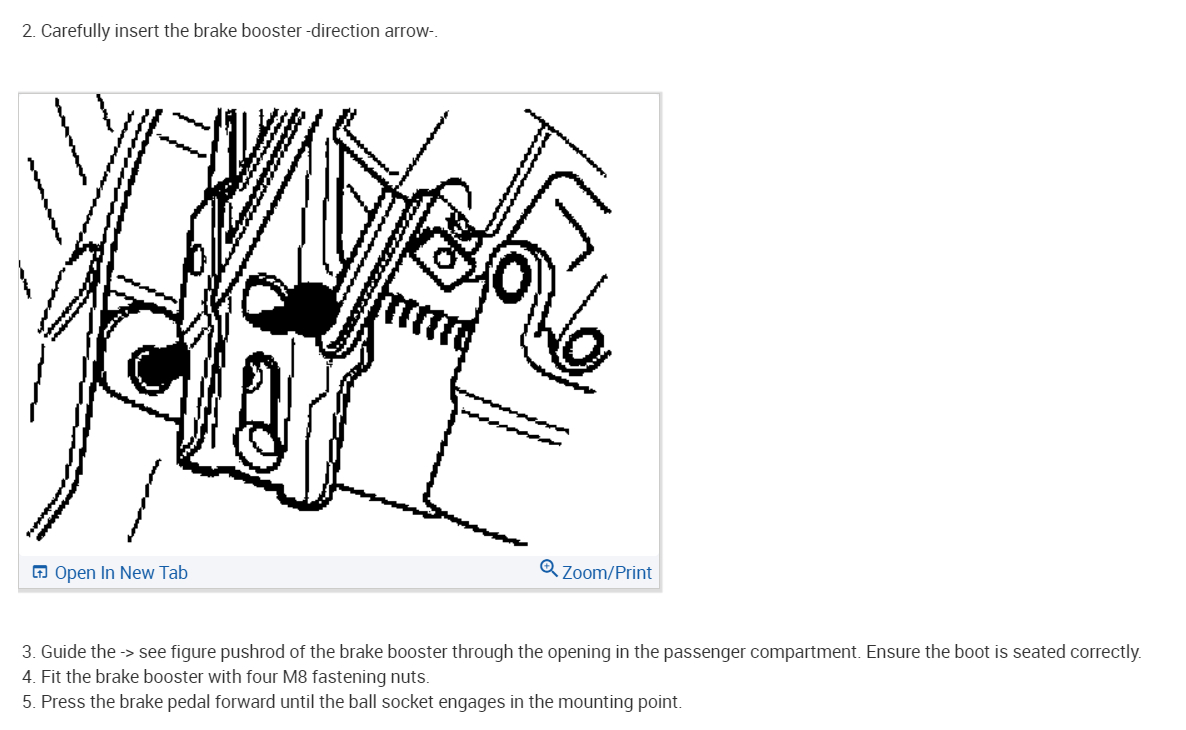 2. Carefully insert the brake booster -direction arrow-.

Open In New Tab

Zoom/Print

3. Guide the -> see figure pushrod of the brake booster through the opening in the passenger compartment. Ensure the boot is seated correctly.
4. Fit the brake booster with four M8 fastening nuts.
5. Press the brake pedal forward until the ball socket engages in the mounting point.