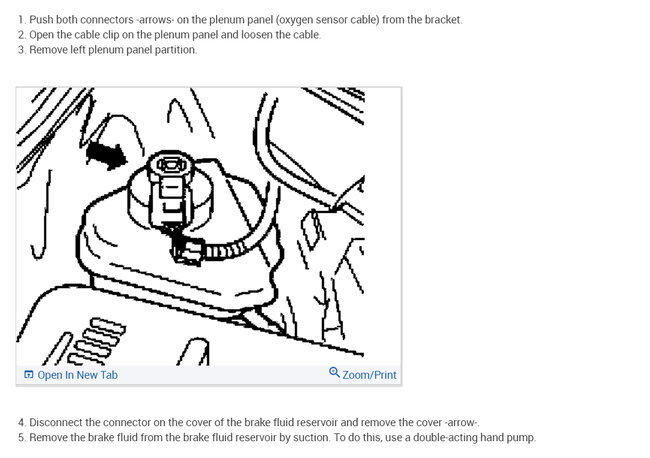 1. Push both connectors -arrows- on the plenum panel (oxygen sensor cable) from the bracket.
2. Open the cable clip on the plenum panel and loosen the cable.
3. Remove left plenum panel partition.

Open In New Tab

Zoom/Print

4. Disconnect the connector on the cover of the brake fluid reservoir and remove the cover -arrow-.
5. Remove the brake fluid from the brake fluid reservoir by suction. To do this, use a double-acting hand pump.