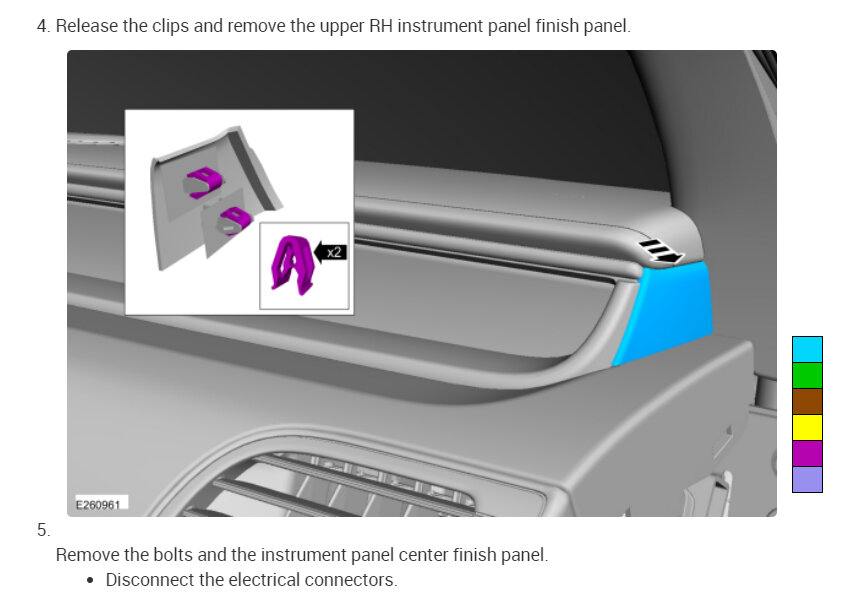 4. Release the clips and remove the upper RH instrument panel finish panel.

x2

E260961

5.

Remove the bolts and the instrument panel center finish panel.

• Disconnect the electrical connectors.