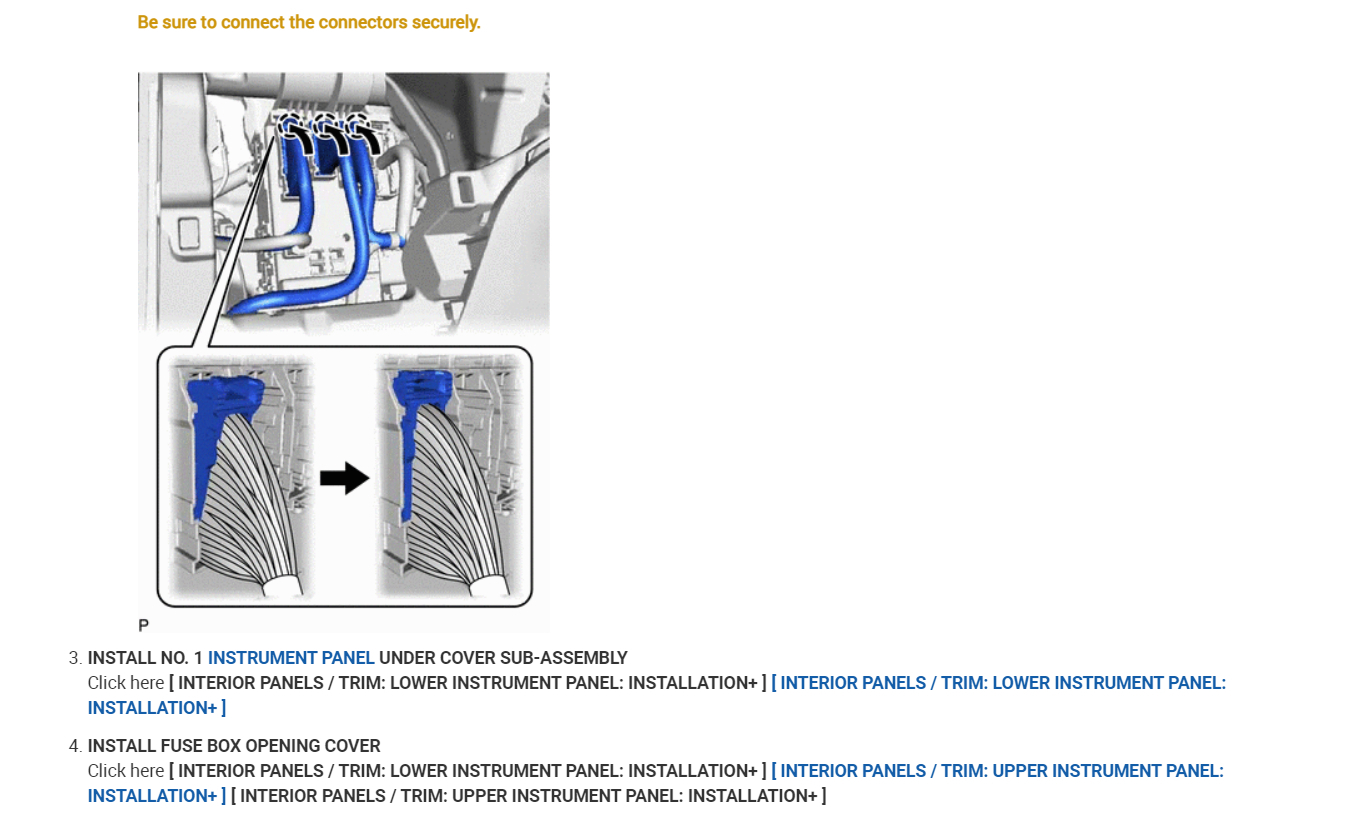 Be sure to connect the connectors securely.

P

3. INSTALL NO. 1 INSTRUMENT PANEL UNDER COVER SUB-ASSEMBLY
Click here [ INTERIOR PANELS / TRIM: LOWER INSTRUMENT PANEL: INSTALLATION+ ] [ INTERIOR PANELS / TRIM: LOWER INSTRUMENT PANEL: INSTALLATION+ ]

4. INSTALL FUSE BOX OPENING COVER
Click here [ INTERIOR PANELS / TRIM: LOWER INSTRUMENT PANEL: INSTALLATION+ ] [ INTERIOR PANELS / TRIM: UPPER INSTRUMENT PANEL: INSTALLATION+ ] [ INTERIOR PANELS / TRIM: UPPER INSTRUMENT PANEL: INSTALLATION+ ]