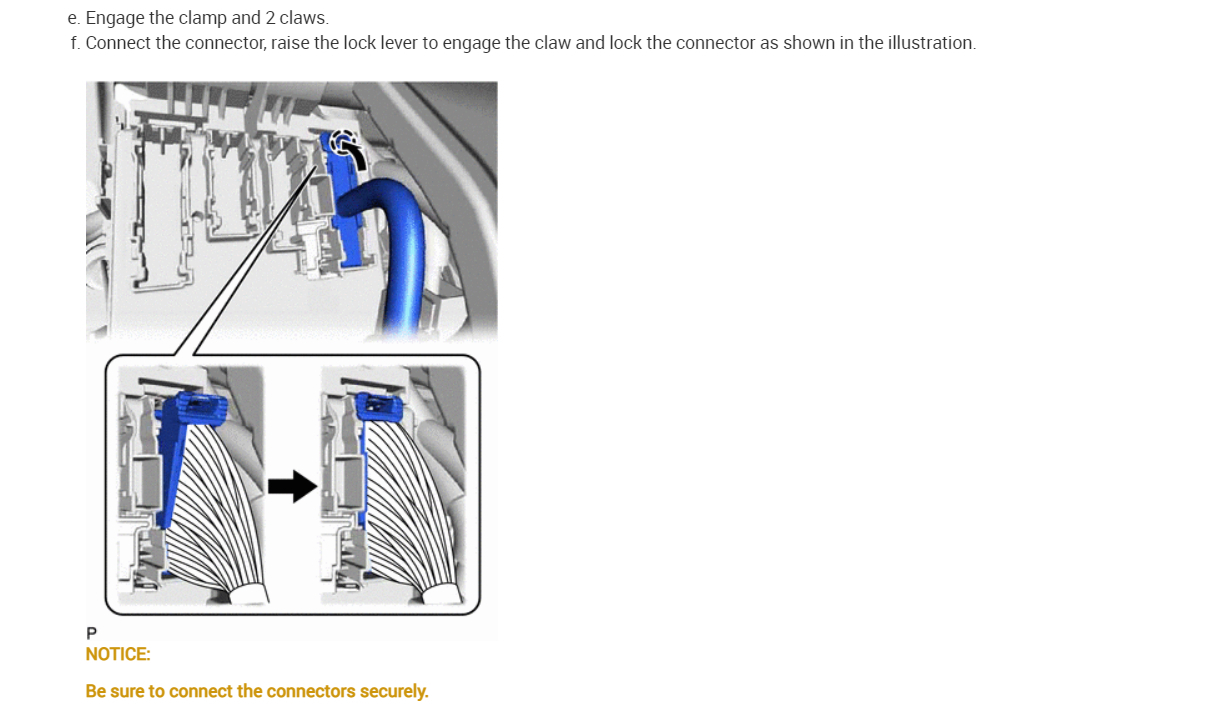 e. Engage the clamp and 2 claws.
f. Connect the connector, raise the lock lever to engage the claw and lock the connector as shown in the illustration.

P
NOTICE:

Be sure to connect the connectors securely.