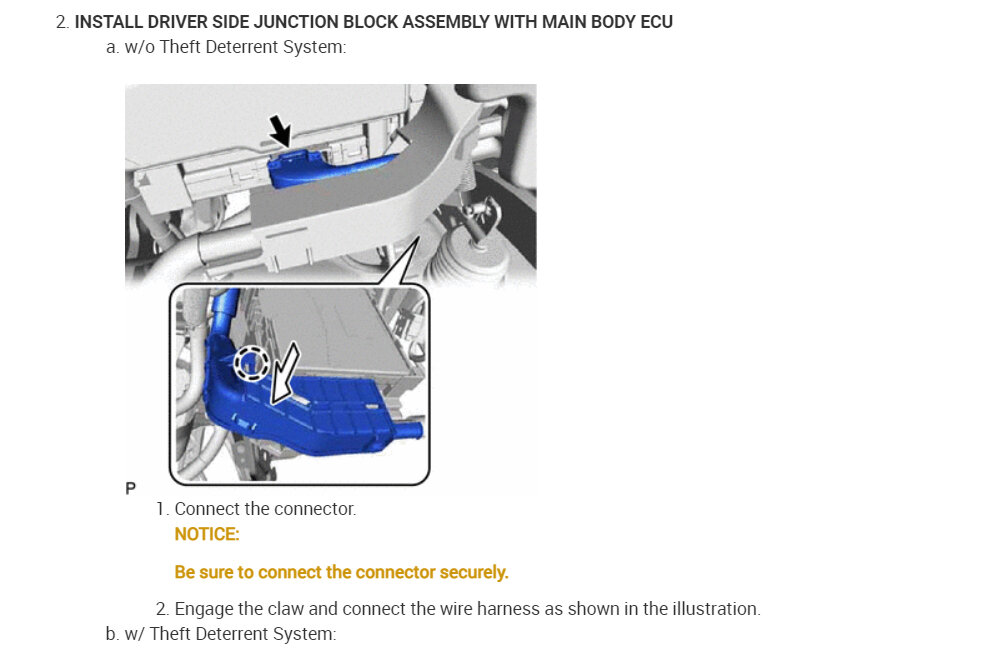 2. INSTALL DRIVER SIDE JUNCTION BLOCK ASSEMBLY WITH MAIN BODY ECU

a. w/o Theft Deterrent System:

P

1. Connect the connector.

NOTICE:

Be sure to connect the connector securely.

2. Engage the claw and connect the wire harness as shown in the illustration.

b. w/ Theft Deterrent System: