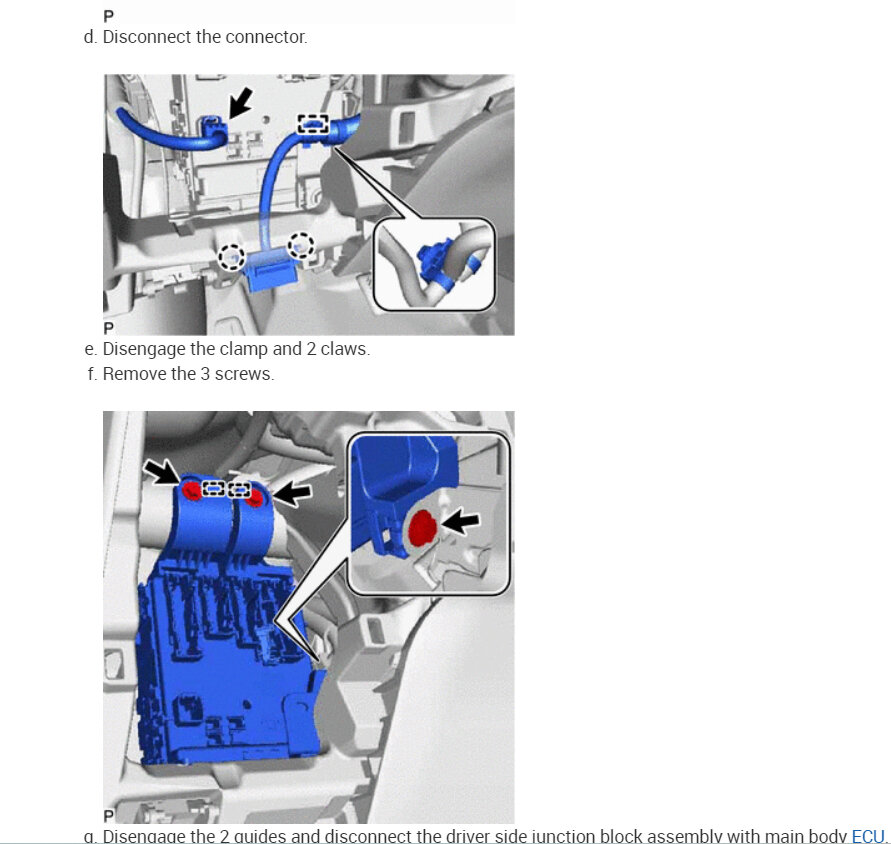 P

d. Disconnect the connector.

P

e. Disengage the clamp and 2 claws.

f. Remove the 3 screws.

P

g. Disengage the 2 guides and disconnect the driver side junction block assembly with main body ECU.