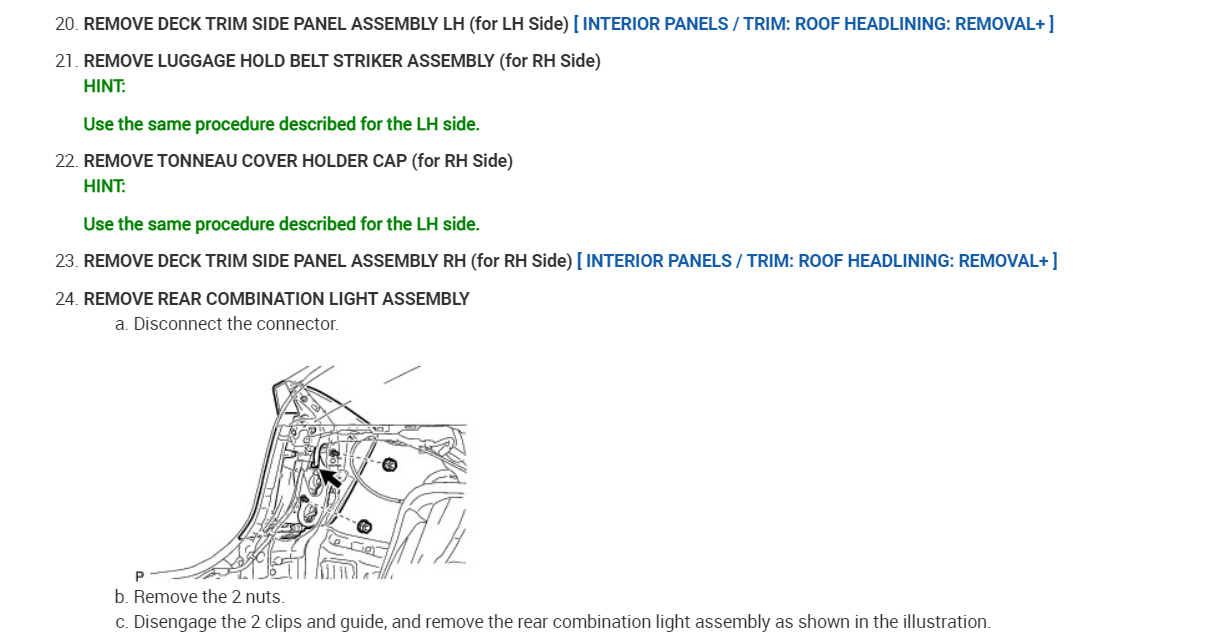 20. REMOVE DECK TRIM SIDE PANEL ASSEMBLY LH (for LH Side) [ INTERIOR PANELS / TRIM: ROOF HEADLINING: REMOVAL+ ]

21. REMOVE LUGGAGE HOLD BELT STRIKER ASSEMBLY (for RH Side)
HINT:

Use the same procedure described for the LH side.

22. REMOVE TONNEAU COVER HOLDER CAP (for RH Side)
HINT:

Use the same procedure described for the LH side.

23. REMOVE DECK TRIM SIDE PANEL ASSEMBLY RH (for RH Side) [ INTERIOR PANELS / TRIM: ROOF HEADLINING: REMOVAL+ ]

24. REMOVE REAR COMBINATION LIGHT ASSEMBLY
a. Disconnect the connector.

P

b. Remove the 2 nuts.
c. Disengage the 2 clips and guide, and remove the rear combination light assembly as shown in the illustration.