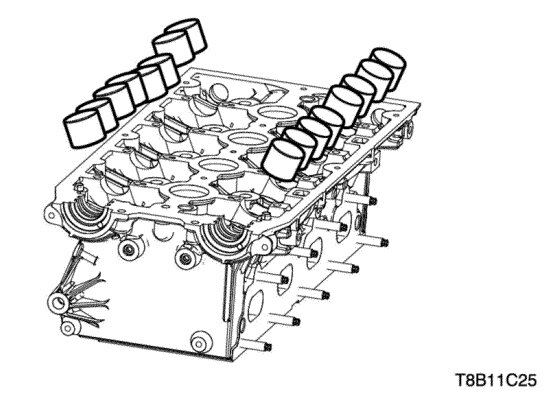 T8B11C25