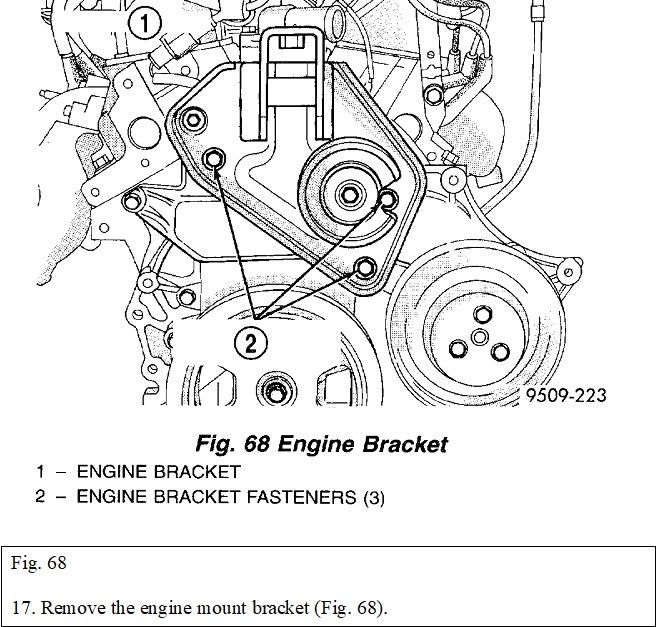 1

2

9509-223

Fig. 68 Engine Bracket

1 – ENGINE BRACKET
2 – ENGINE BRACKET FASTENERS (3)

Fig. 68

17. Remove the engine mount bracket (Fig. 68).