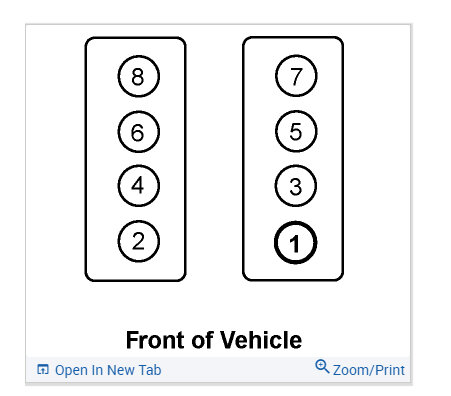 8
6
4
2

7
5
3
1

Front of Vehicle

Open In New Tab
Zoom/Print