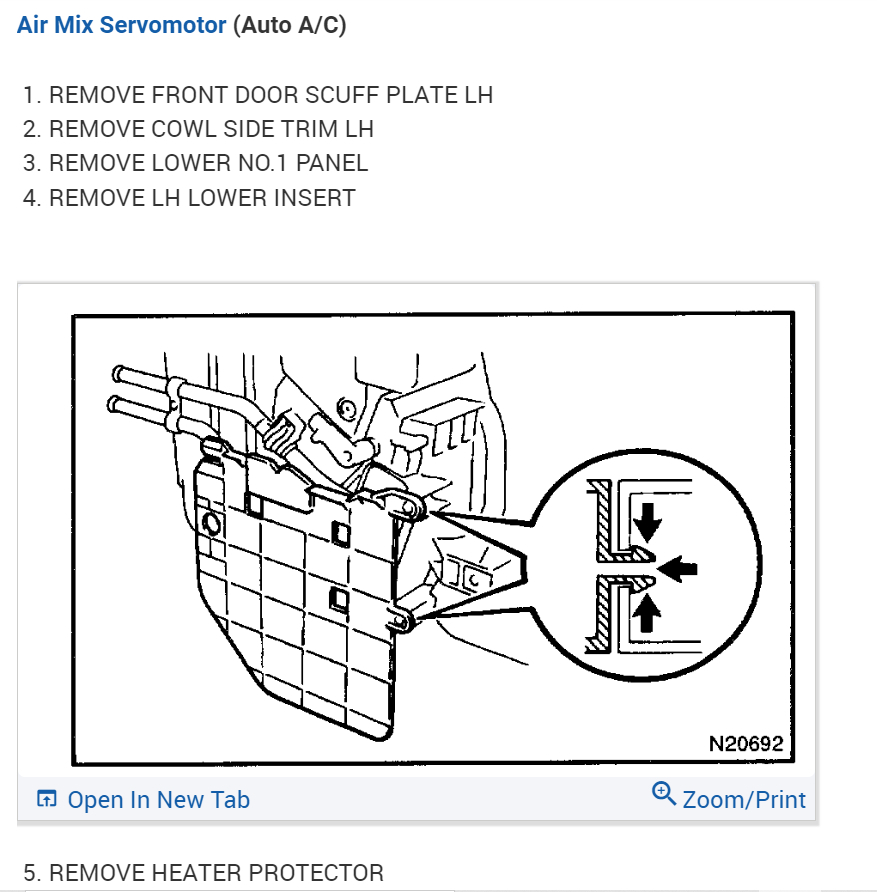 Air Mix Servomotor (Auto A/C)

1. REMOVE FRONT DOOR SCUFF PLATE LH
2. REMOVE COWL SIDE TRIM LH
3. REMOVE LOWER NO.1 PANEL
4. REMOVE LH LOWER INSERT

N20692

Open In New Tab

Zoom/Print

5. REMOVE HEATER PROTECTOR