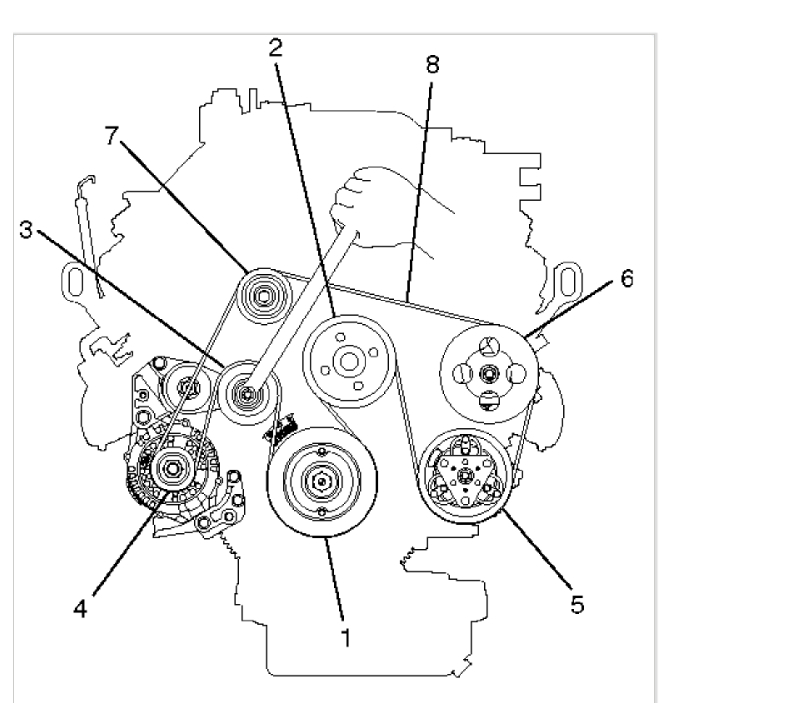 2
8
7
3
6
4
1
5