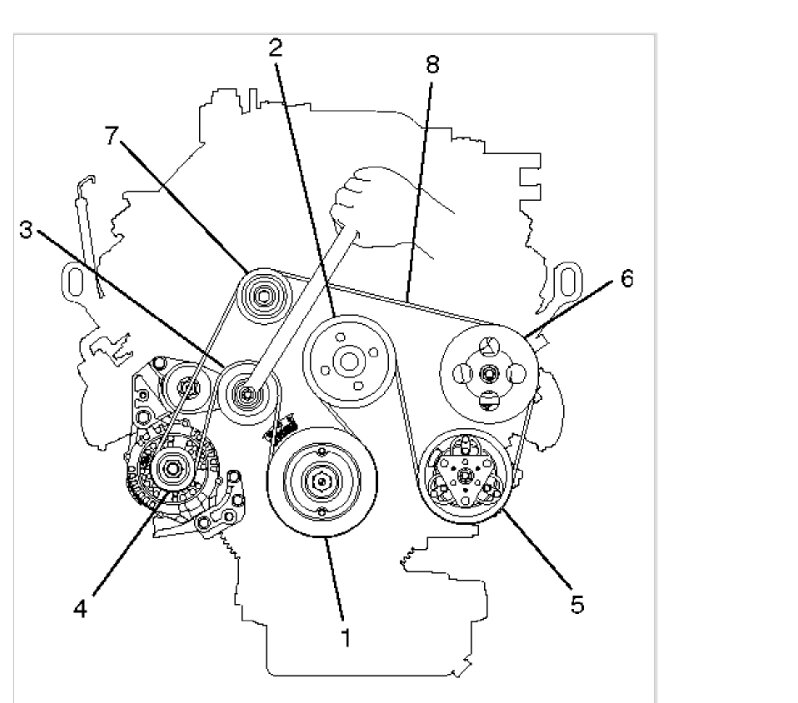 2
8
7
3
6
4
1
5