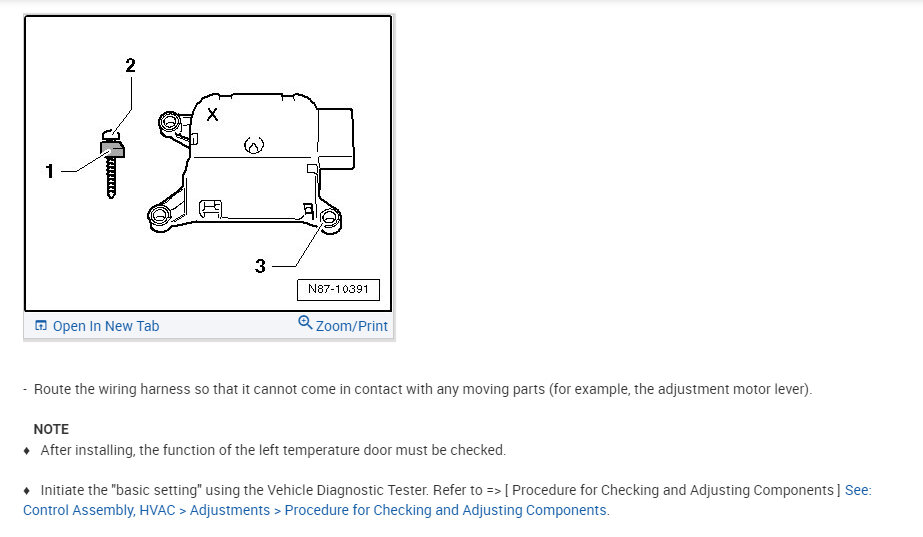 2

X

1

3

N87-10391

Open In New Tab

Zoom/Print

- Route the wiring harness so that it cannot come in contact with any moving parts (for example, the adjustment motor lever).

NOTE

♦ After installing, the function of the left temperature door must be checked.

♦ Initiate the "basic setting" using the Vehicle Diagnostic Tester. Refer to => [ Procedure for Checking and Adjusting Components ] See: Control Assembly, HVAC > Adjustments > Procedure for Checking and Adjusting Components.