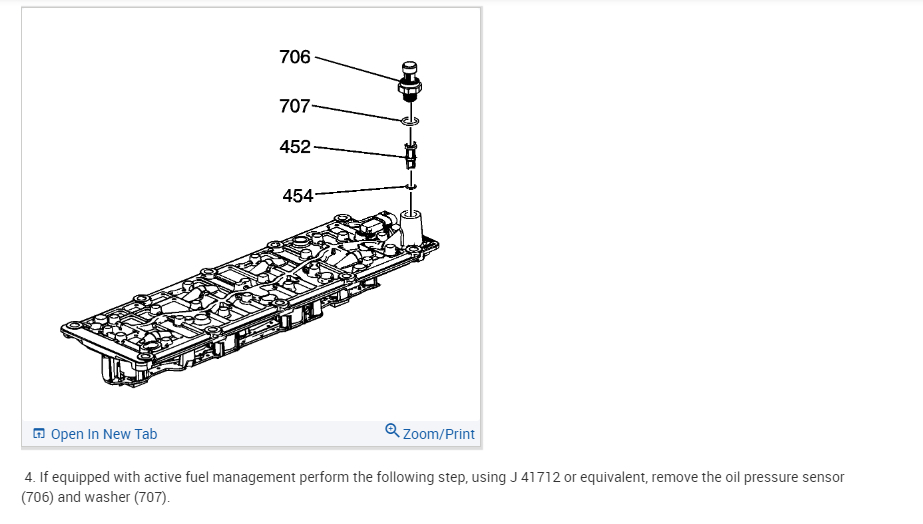 706
707
452
454

Open In New Tab
Zoom/Print

4. If equipped with active fuel management perform the following step, using J 41712 or equivalent, remove the oil pressure sensor (706) and washer (707).