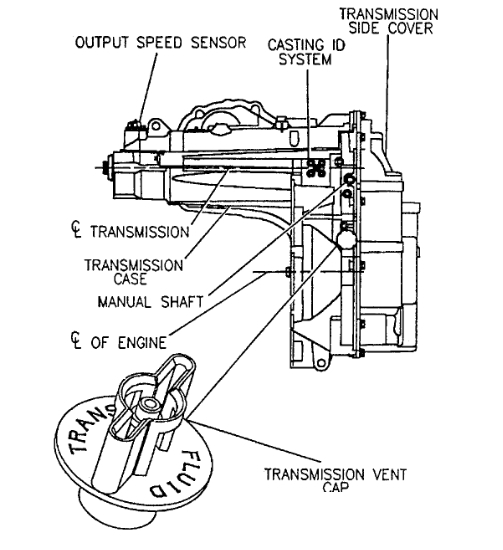 TRANSMISSION SIDE COVER

OUTPUT SPEED SENSOR

CASTING ID SYSTEM

℄ TRANSMISSION

TRANSMISSION CASE

MANUAL SHAFT

℄ OF ENGINE

TRANS FLUID

TRANSMISSION VENT CAP