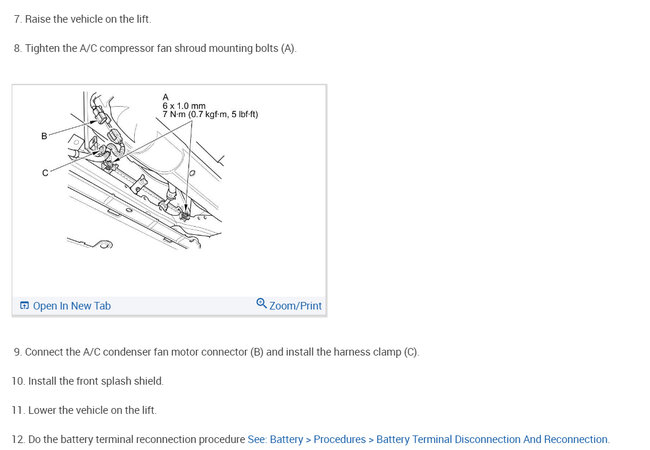 7. Raise the vehicle on the lift.

8. Tighten the A/C compressor fan shroud mounting bolts (A).

A
6 x 1.0 mm
7 N·m (0.7 kgf·m, 5 lbf·ft)

B

C

Open In New Tab

Zoom/Print

9. Connect the A/C condenser fan motor connector (B) and install the harness clamp (C).

10. Install the front splash shield.

11. Lower the vehicle on the lift.

12. Do the battery terminal reconnection procedure See: Battery > Procedures > Battery Terminal Disconnection And Reconnection.