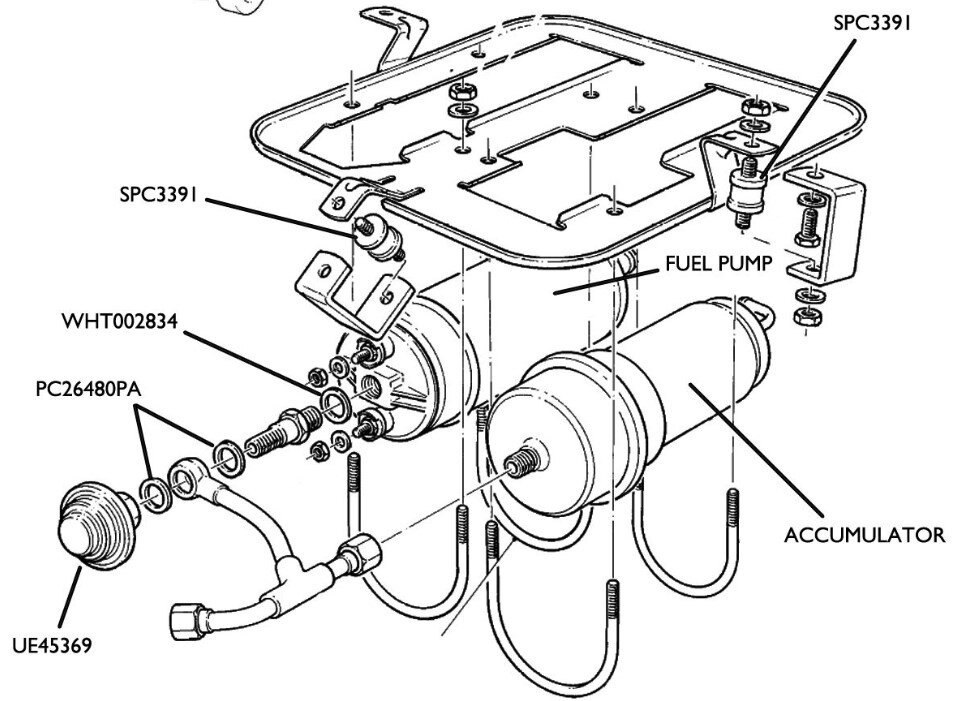 SPC3391

SPC3391

FUEL PUMP

WHT002834

PC26480PA

ACCUMULATOR

UE45369