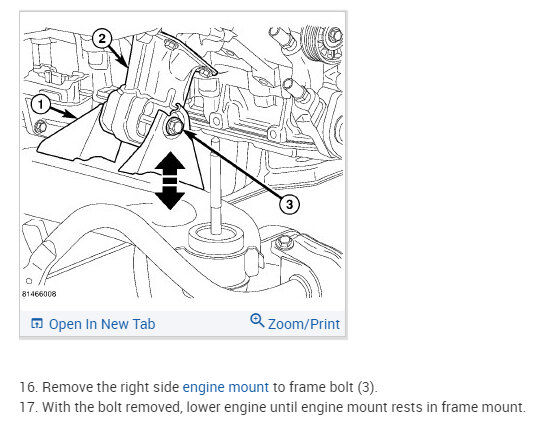 2
1
3
81466008

Open In New Tab
Zoom/Print

16. Remove the right side engine mount to frame bolt (3).
17. With the bolt removed, lower engine until engine mount rests in frame mount.