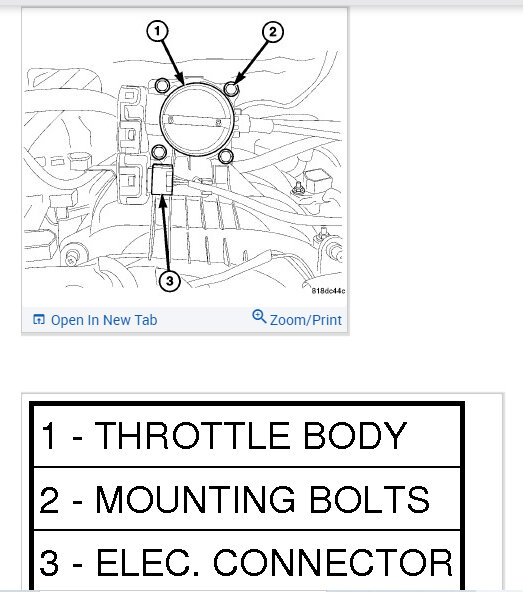 1
2
3
818dc44c

Open In New Tab Zoom/Print

| 1 - THROTTLE BODY |
|---|
| 2 - MOUNTING BOLTS |
| 3 - ELEC. CONNECTOR |