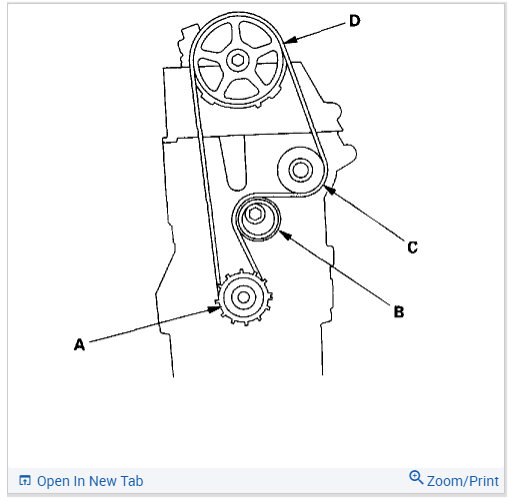 D

C

B

A

Open In New Tab

Zoom/Print